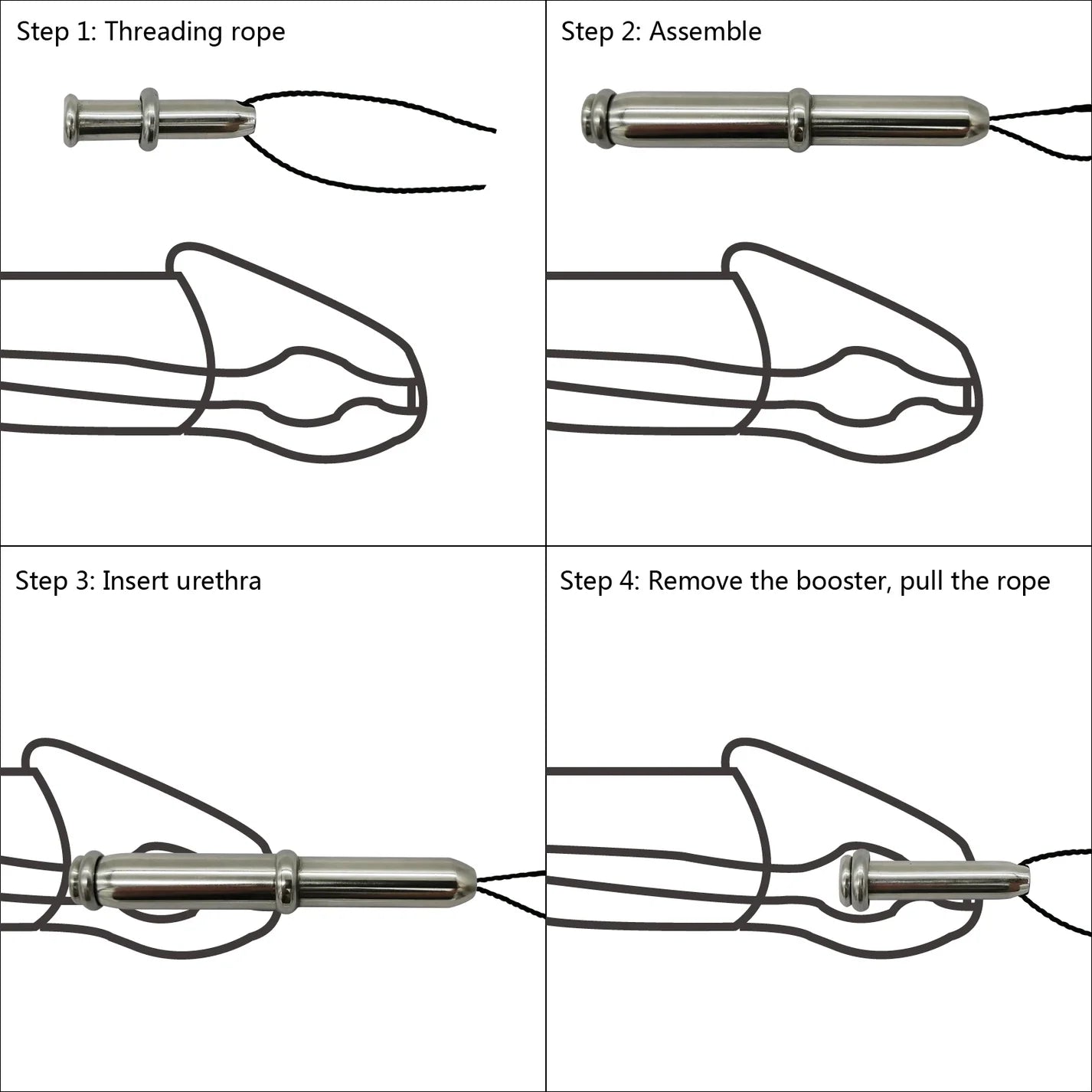 Step 1: Threading rope

Step 2: Assemble

Step 3: Insert urethra

Step 4: Remove the booster, pull the rope