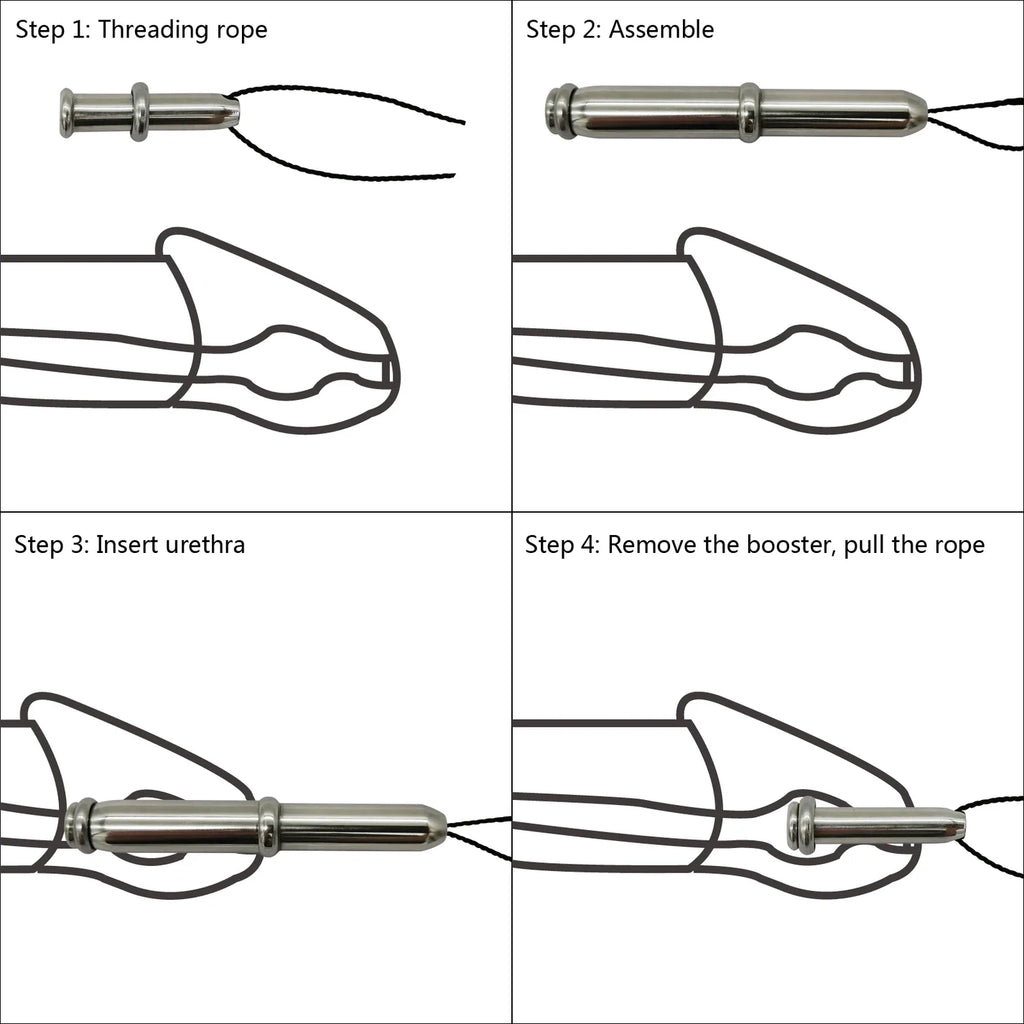 Step 1: Threading rope

Step 2: Assemble

Step 3: Insert urethra

Step 4: Remove the booster, pull the rope