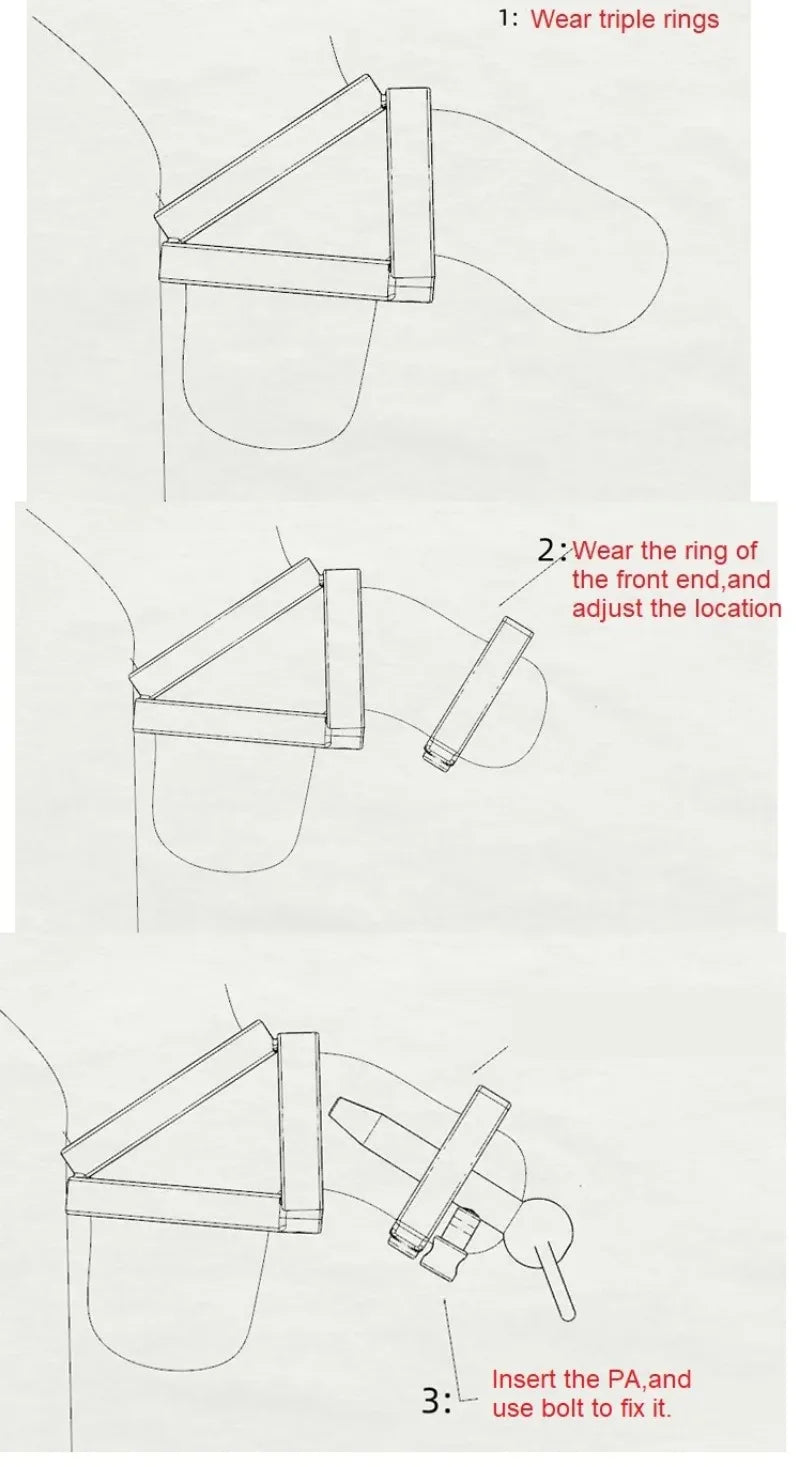 1: Wear triple rings

2: Wear the ring of the front end,and adjust the location

3: Insert the PA,and use bolt to fix it.